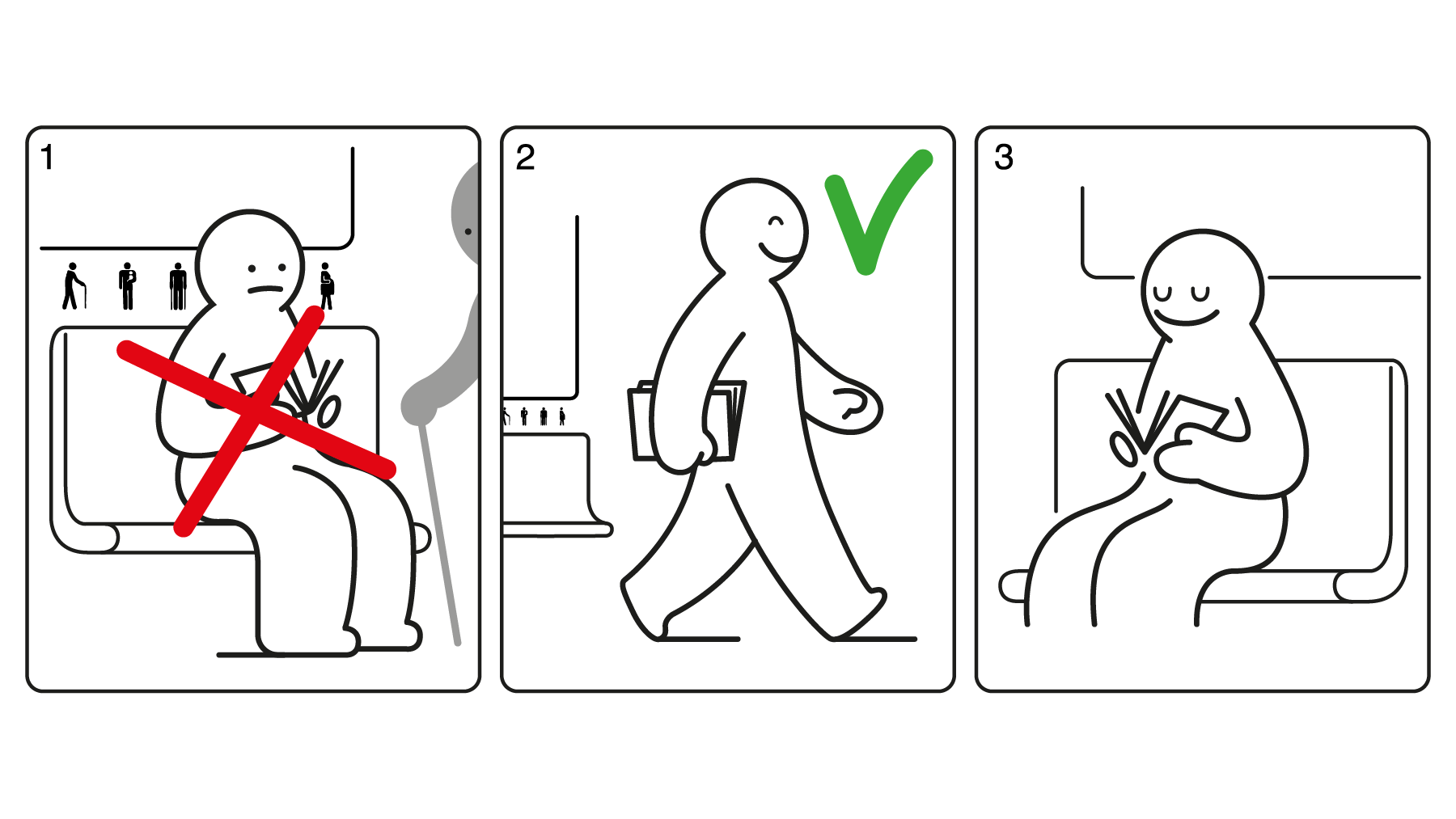 1

2

3