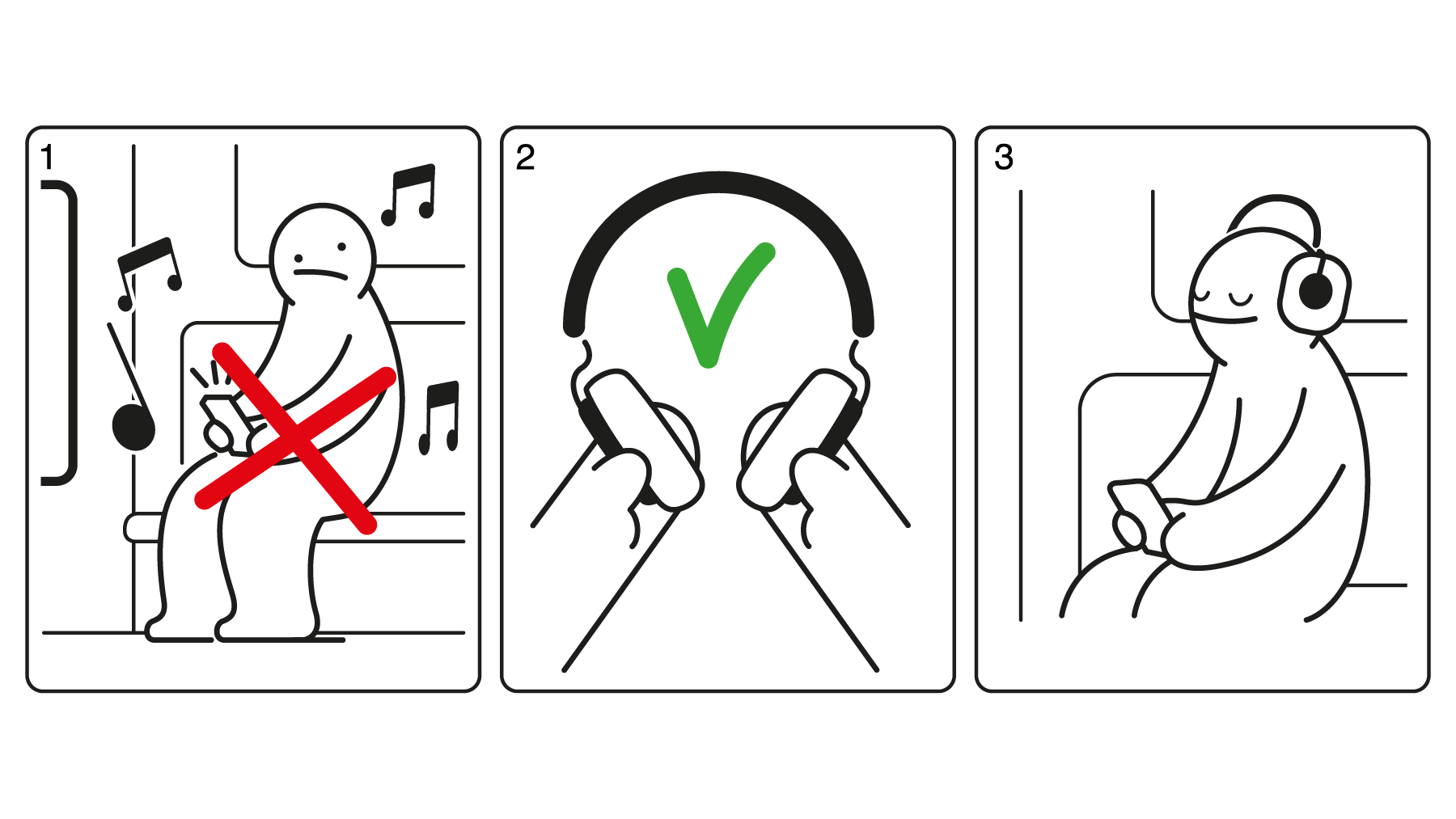 1

2

3