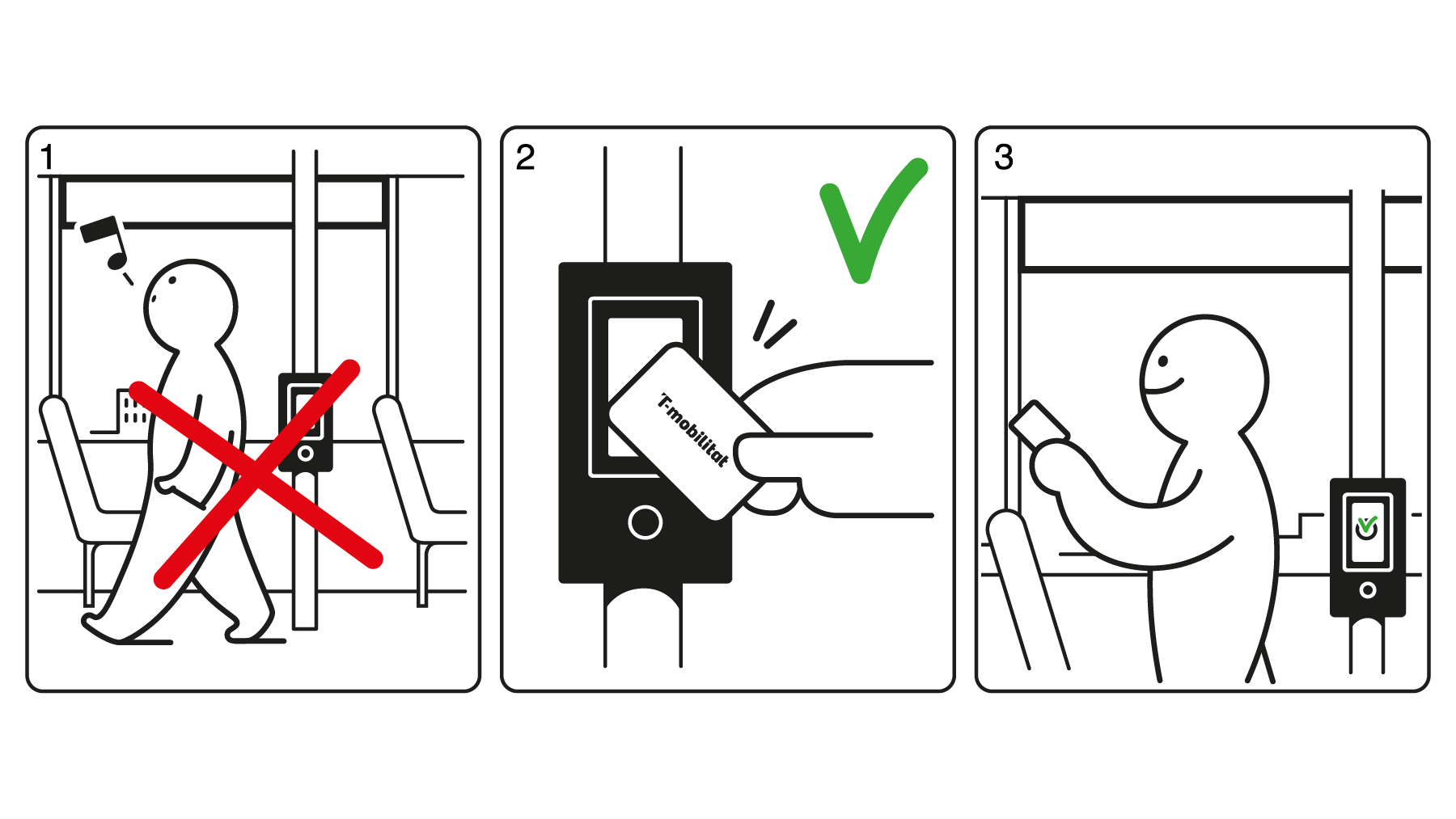 1

2

T-mobilitat

3