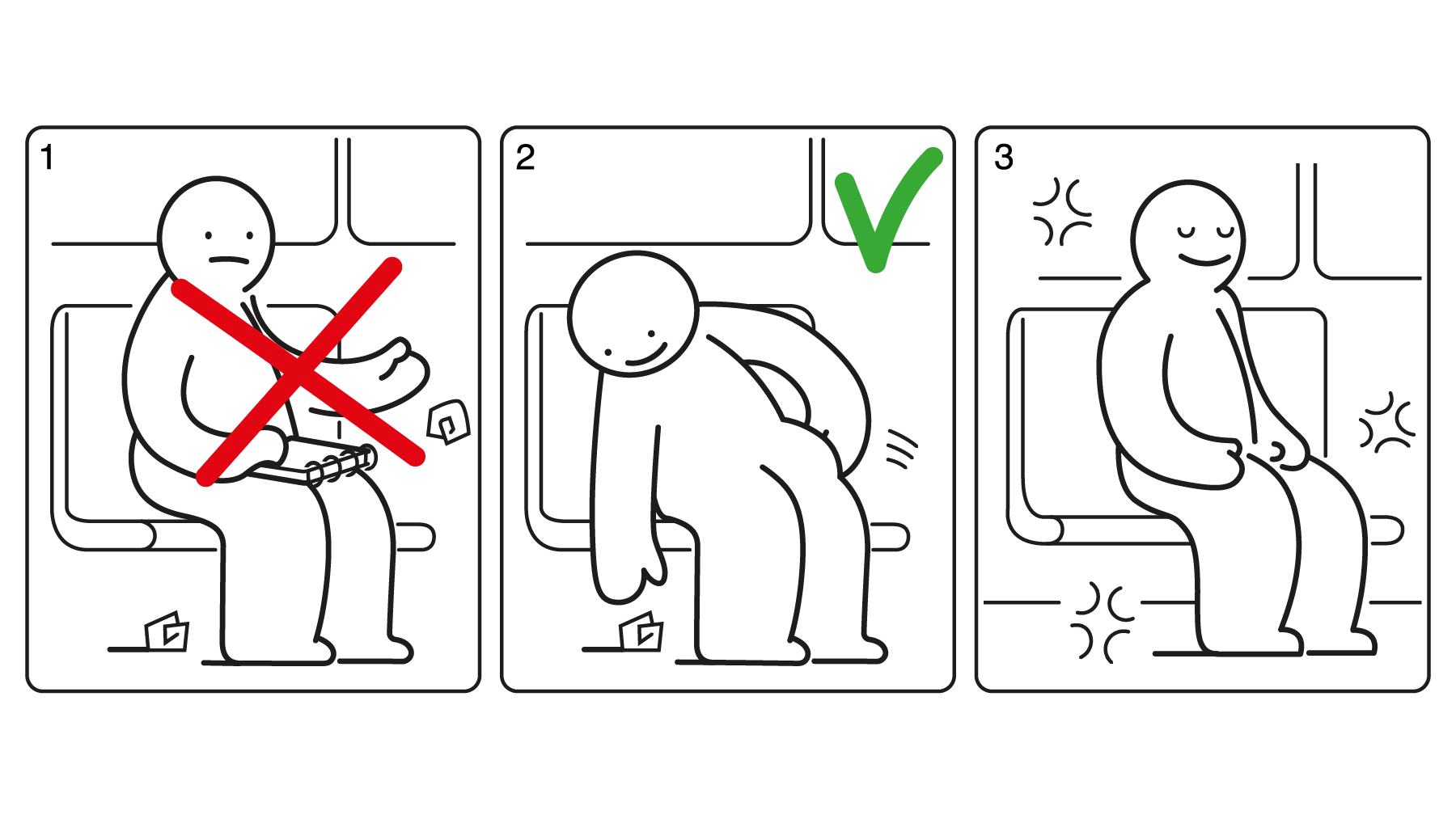 1

2

3